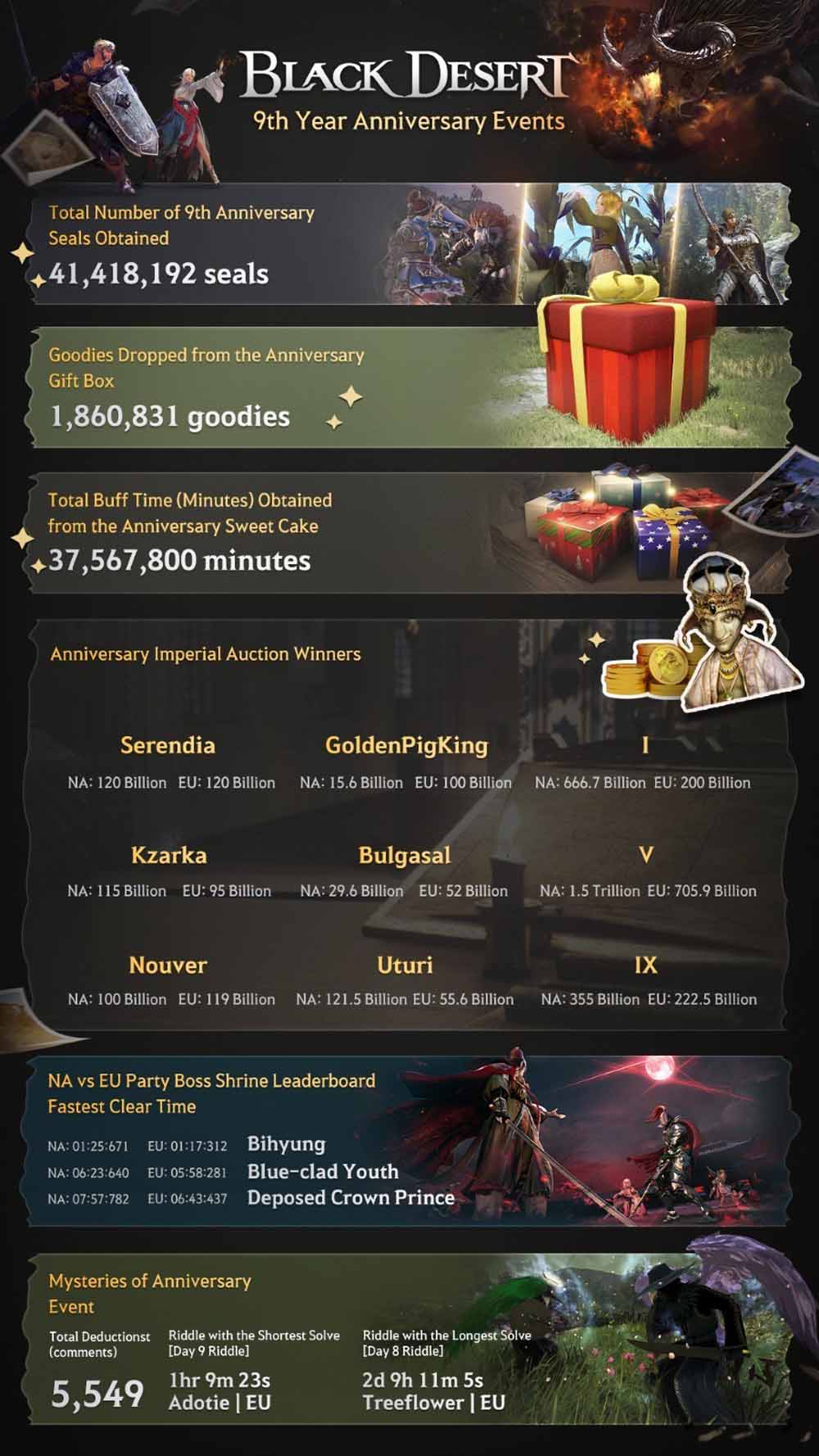 BLACK DESERT
9th Year Anniversary Events

Total Number of 9th Anniversary Seals Obtained
41,418,192 seals

Goodies Dropped from the Anniversary Gift Box
1,860,831 goodies

Total Buff Time (Minutes) Obtained from the Anniversary Sweet Cake
37,567,800 minutes

Anniversary Imperial Auction Winners

Serendia
NA: 120 Billion EU: 120 Billion

GoldenPigKing
NA: 15.6 Billion EU: 100 Billion

I
NA: 666.7 Billion EU: 200 Billion

Kzarka
NA: 115 Billion EU: 95 Billion

Bulgasal
NA: 29.6 Billion EU: 52 Billion

V
NA: 1.5 Trillion EU: 705.9 Billion

Nouver
NA: 100 Billion EU: 119 Billion

Uturi
NA: 121.5 Billion EU: 55.6 Billion

IX
NA: 355 Billion EU: 222.5 Billion

NA vs EU Party Boss Shrine Leaderboard
Fastest Clear Time

NA: 01:25:671 EU: 01:17:312 Bihyung
NA: 06:23:640 EU: 05:58:281 Blue-clad Youth
NA: 07:57:782 EU: 06:43:437 Deposed Crown Prince

Mysteries of Anniversary Event

Total Deductionst (comments)
5,549

Riddle with the Shortest Solve [Day 9 Riddle]
1hr 9m 23s
Adotie | EU

Riddle with the Longest Solve [Day 8 Riddle]
2d 9h 11m 5s
Treeflower | EU